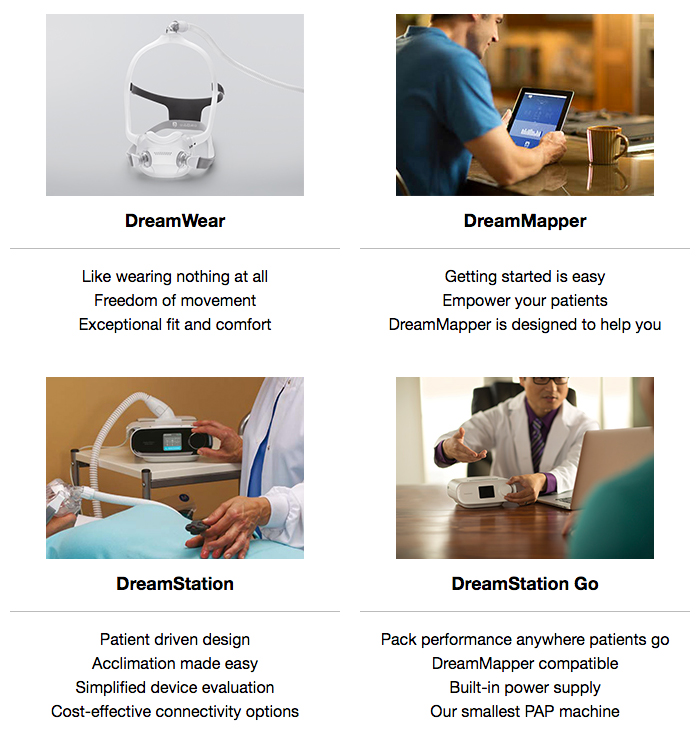 DreamWear

Like wearing nothing at all
Freedom of movement
Exceptional fit and comfort

DreamMapper

Getting started is easy
Empower your patients
DreamMapper is designed to help you

DreamStation

Patient driven design
Acclimation made easy
Simplified device evaluation
Cost-effective connectivity options

DreamStation Go

Pack performance anywhere patients go
DreamMapper compatible
Built-in power supply
Our smallest PAP machine